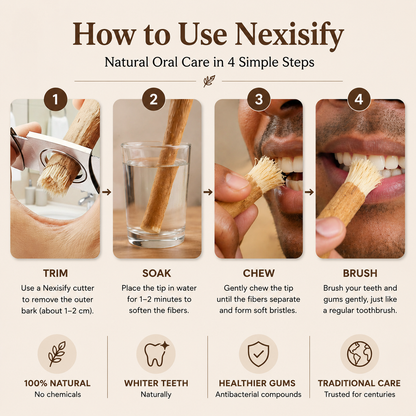 How to Use Nexisify

Natural Oral Care in 4 Simple Steps

1

2

3

4

TRIM

Use a Nexisify cutter to remove the outer bark (about 1–2 cm).

SOAK

Place the tip in water for 1–2 minutes to soften the fibers.

CHEW

Gently chew the tip until the fibers separate and form soft bristles.

BRUSH

Brush your teeth and gums gently, just like a regular toothbrush.

100% NATURAL
No chemicals

WHITER TEETH
Naturally

HEALTHIER GUMS
Antibacterial compounds

TRADITIONAL CARE
Trusted for centuries